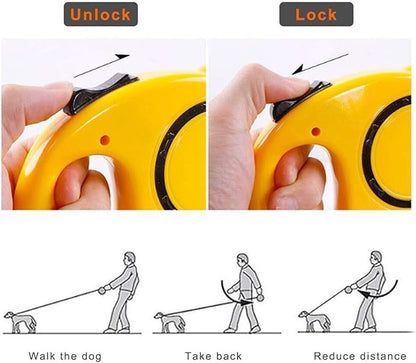 Unlock

Lock

Walk the dog

Take back

Reduce distance