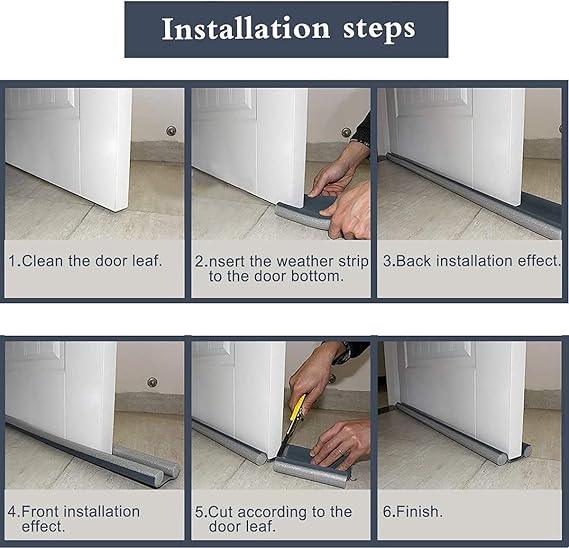 Installation steps

1.Clean the door leaf.

2.nsert the weather strip to the door bottom.

3.Back installation effect.

4.Front installation effect.

5.Cut according to the door leaf.

6.Finish.